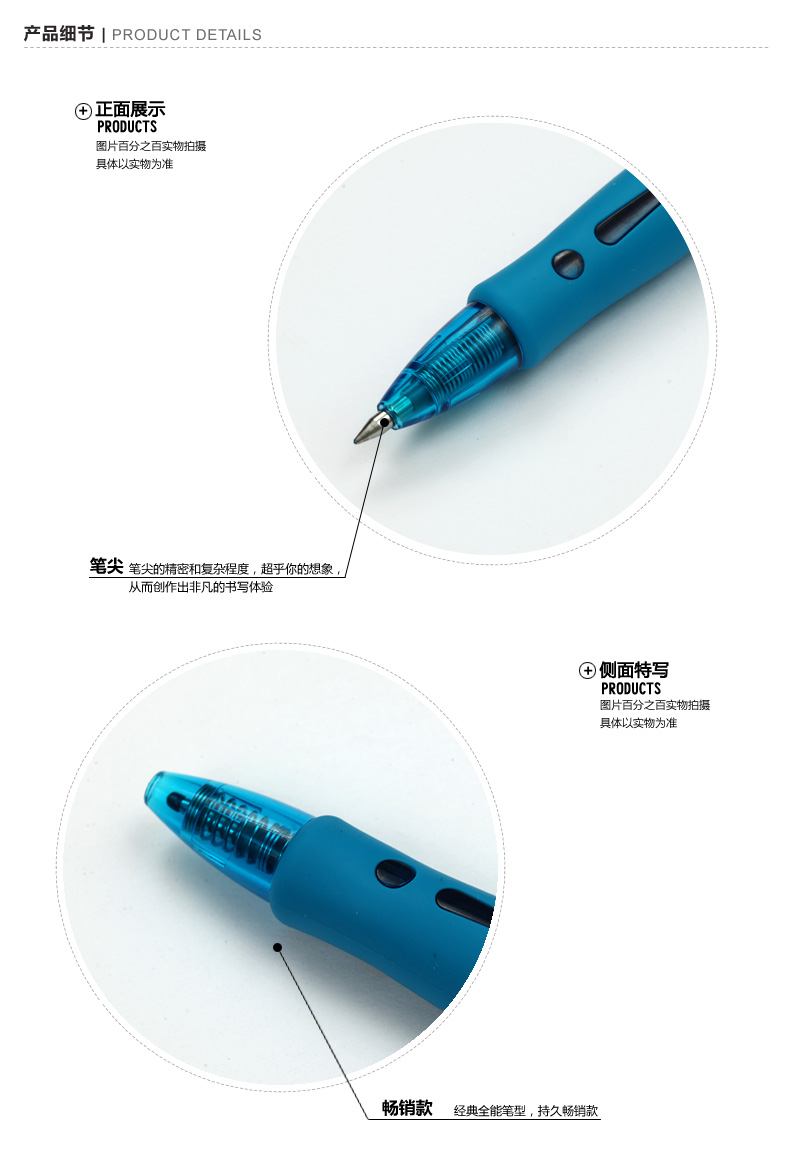 产品细节 | PRODUCT DETAILS

正面展示
PRODUCTS
图片百分之百实物拍摄
具体以实物为准

笔尖 笔尖的精密和复杂程度，超乎你的想象，从而创作出非凡的书写体验

侧面特写
PRODUCTS
图片百分之百实物拍摄
具体以实物为准

畅销款 经典全能笔型，持久畅销款